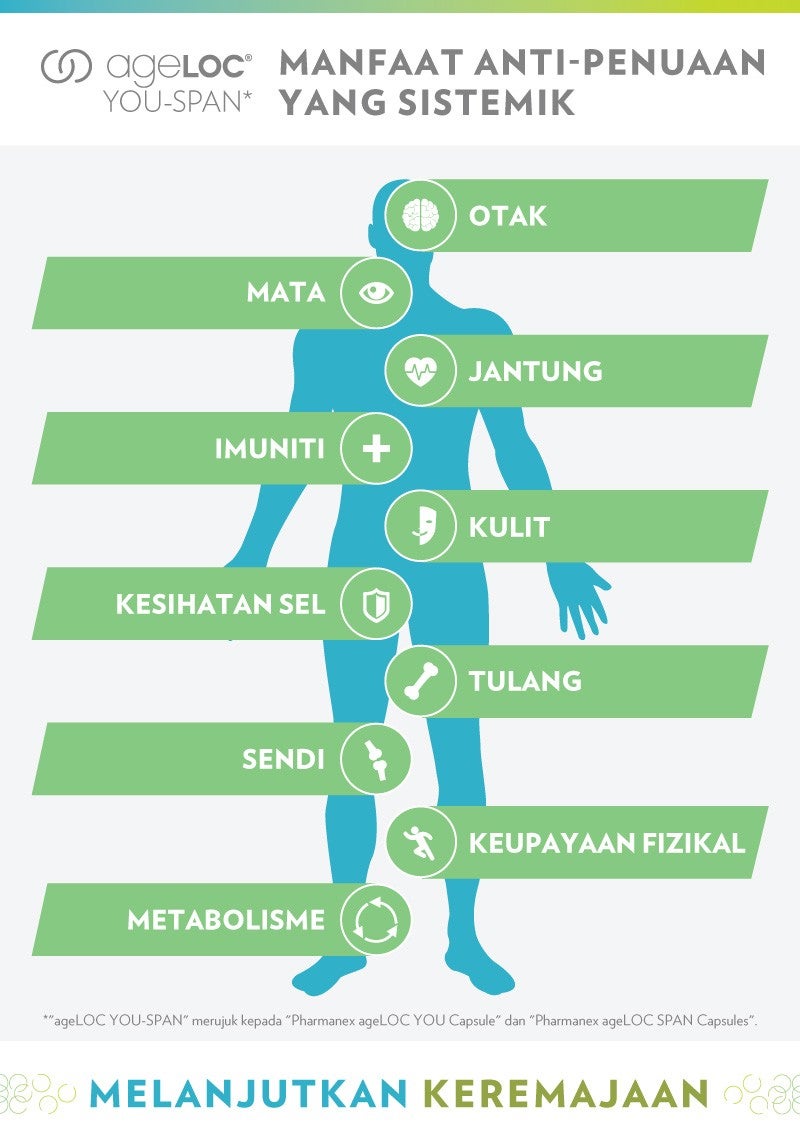 ageLOC® YOU-SPAN*

MANFAAT ANTI-PENUAAN YANG SISTEMIK

OTAK

MATA

JANTUNG

IMUNITI

KULIT

KESIHATAN SEL

TULANG

SENDI

KEUPAYAAN FIZIKAL

METABOLISME

*"ageLOC YOU-SPAN" merujuk kepada "Pharmanex ageLOC YOU Capsule" dan "Pharmanex ageLOC SPAN Capsules".

MELANJUTKAN KEREMAJAAN