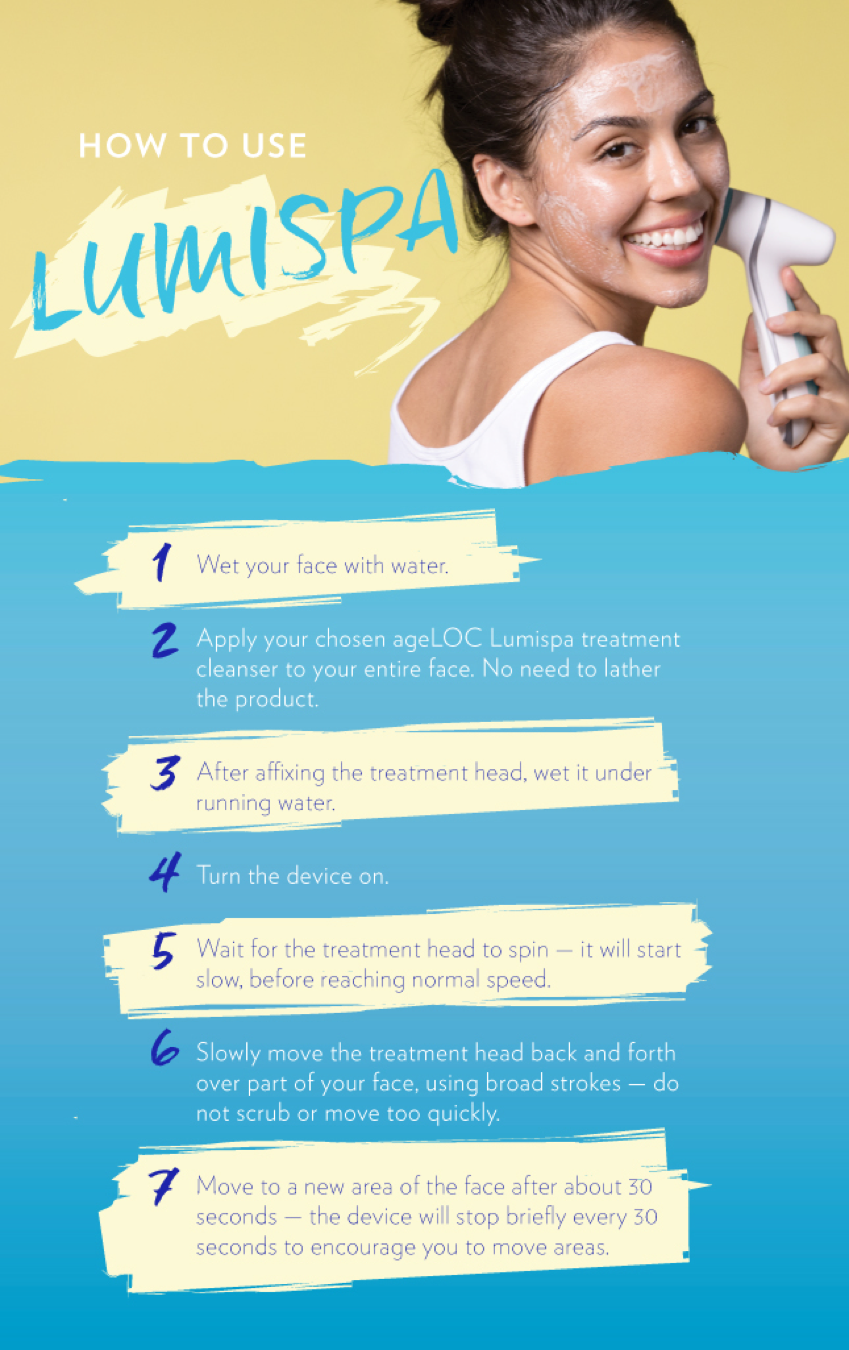 HOW TO USE

LUMISPA

1 Wet your face with water.

2 Apply your chosen ageLOC Lumispa treatment cleanser to your entire face. No need to lather the product.

3 After affixing the treatment head, wet it under running water.

4 Turn the device on.

5 Wait for the treatment head to spin — it will start slow, before reaching normal speed.

6 Slowly move the treatment head back and forth over part of your face, using broad strokes — do not scrub or move too quickly.

7 Move to a new area of the face after about 30 seconds — the device will stop briefly every 30 seconds to encourage you to move areas.